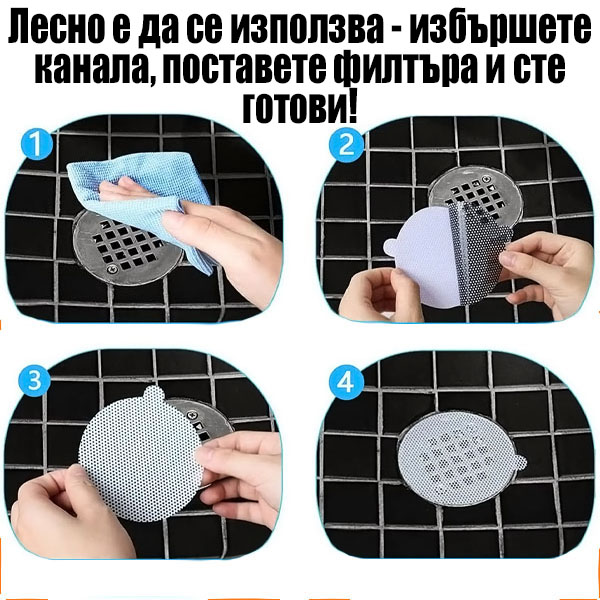 Лесно е да се използва - избършете канала, поставете филтъра и сте готови!

1

2

3

4